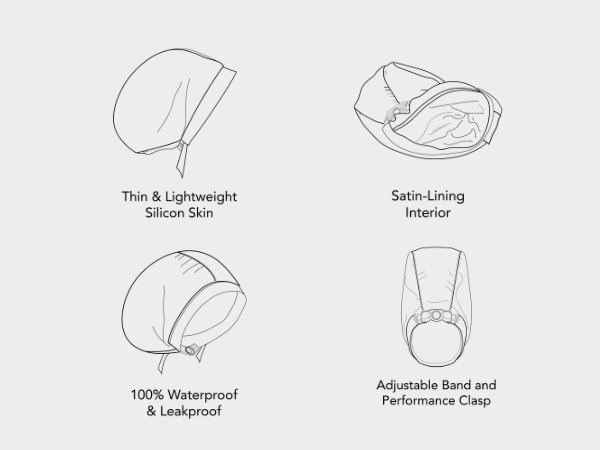 Thin & Lightweight
Silicon Skin

Satin-Lining
Interior

100% Waterproof
& Leakproof

Adjustable Band and
Performance Clasp